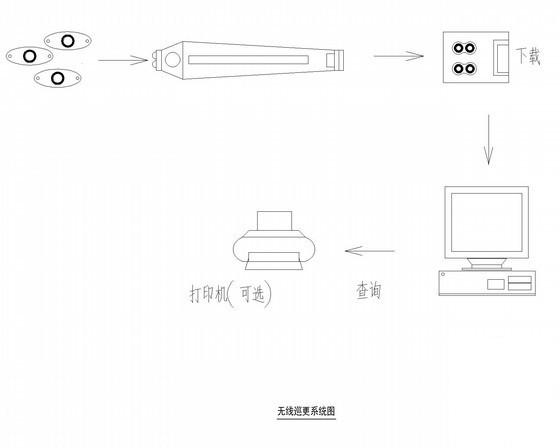 下载

打印机(可选)

查询

无线巡更系统图